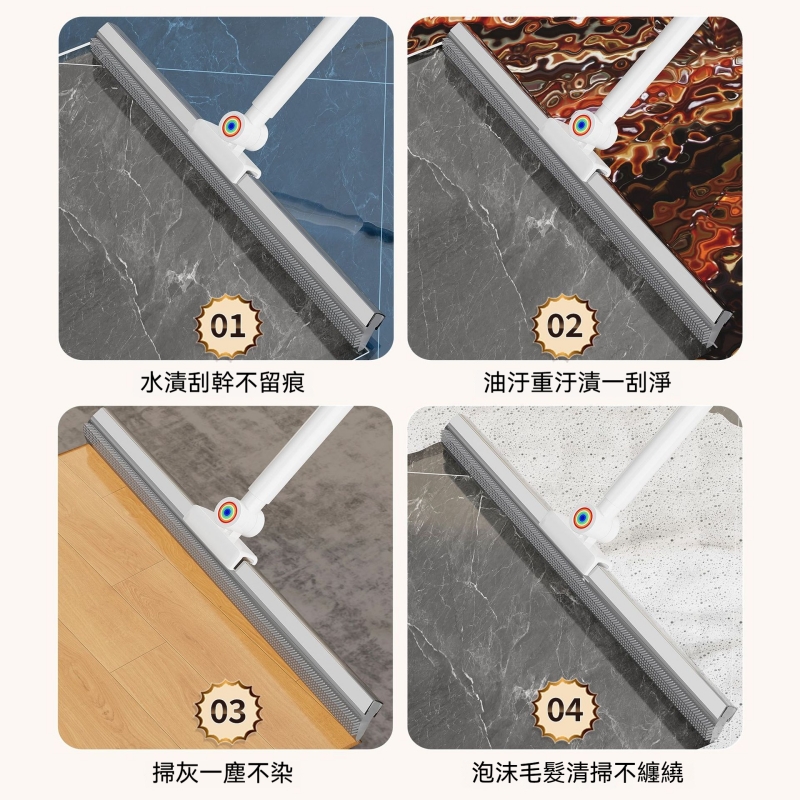 01

水漬刮幹不留痕

02

油汙重汙漬一刮淨

03

掃灰一塵不染

04

泡沫毛髮清掃不纏繞